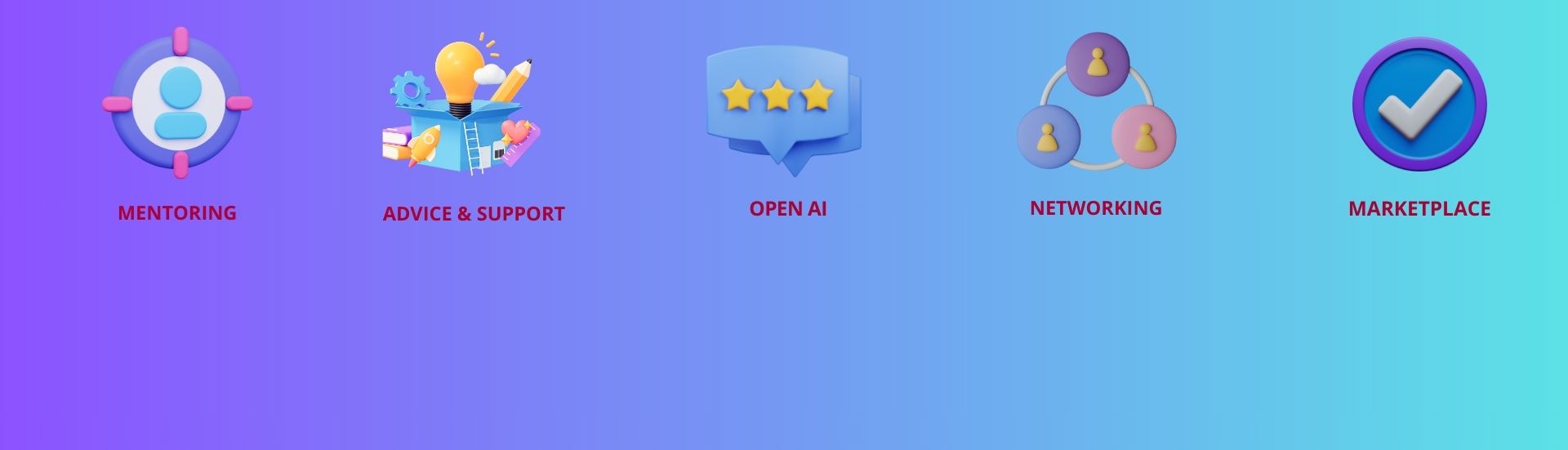 MENTORING

ADVICE & SUPPORT

OPEN AI

NETWORKING

MARKETPLACE